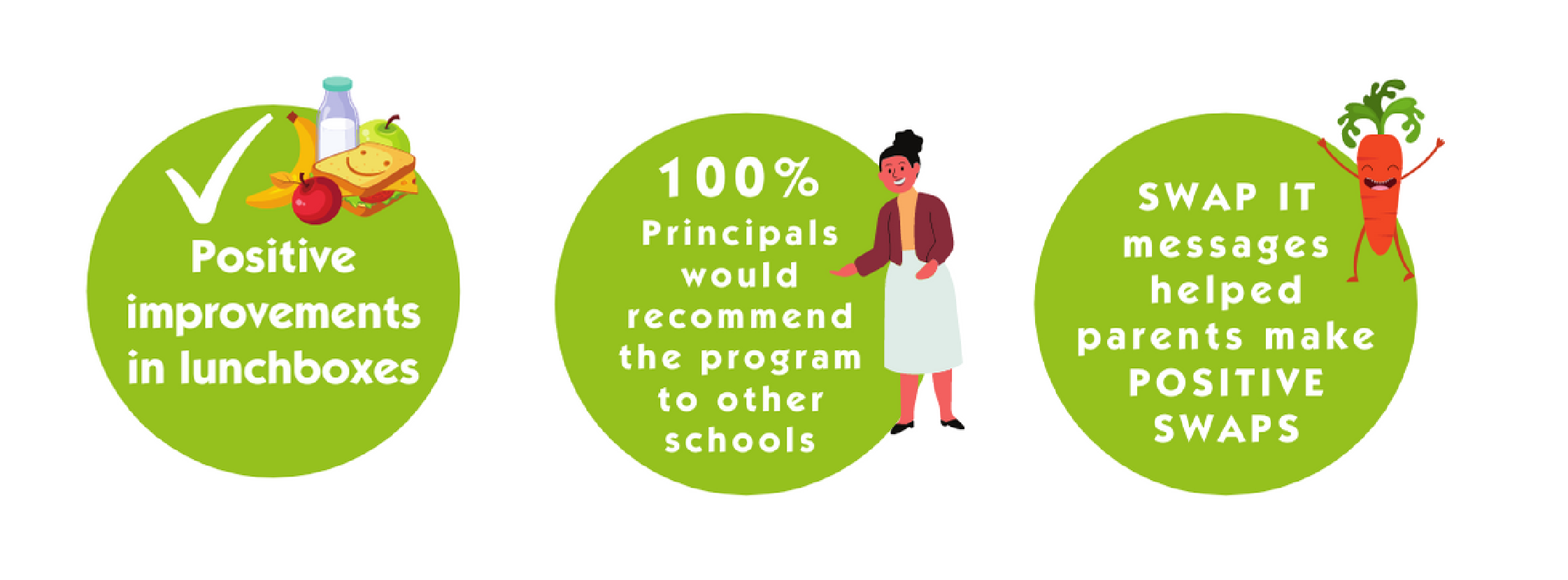 Positive improvements in lunchboxes

100%
Principals would recommend the program to other schools

SWAP IT messages helped parents make POSITIVE SWAPS