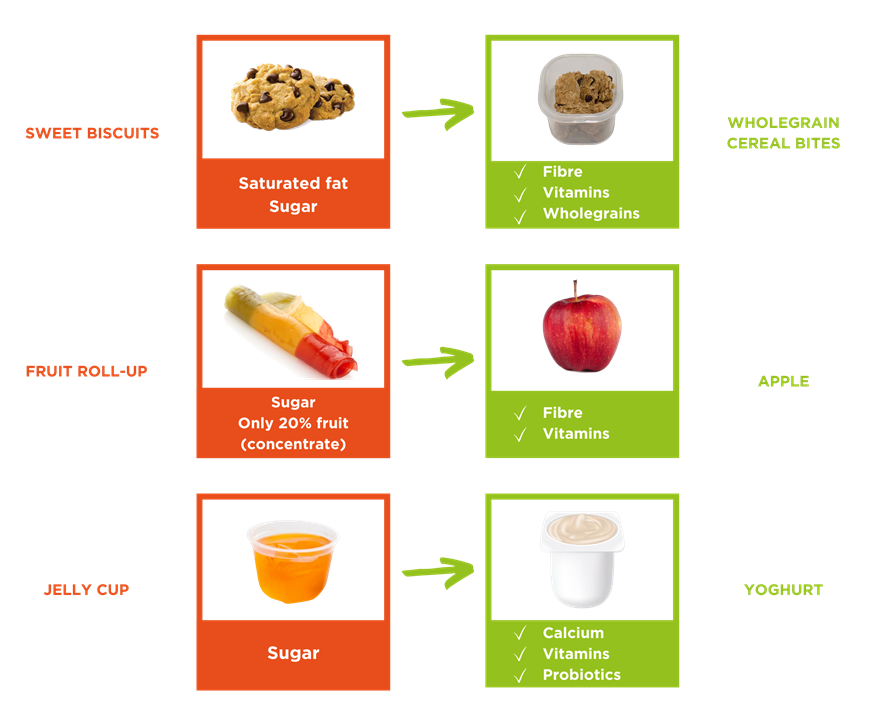 SWEET BISCUITS

Saturated fat
Sugar

✓ Fibre
✓ Vitamins
✓ Wholegrains

WHOLEGRAIN CEREAL BITES

FRUIT ROLL-UP

Sugar
Only 20% fruit
(concentrate)

✓ Fibre
✓ Vitamins

APPLE

JELLY CUP

Sugar

✓ Calcium
✓ Vitamins
✓ Probiotics

YOGHURT