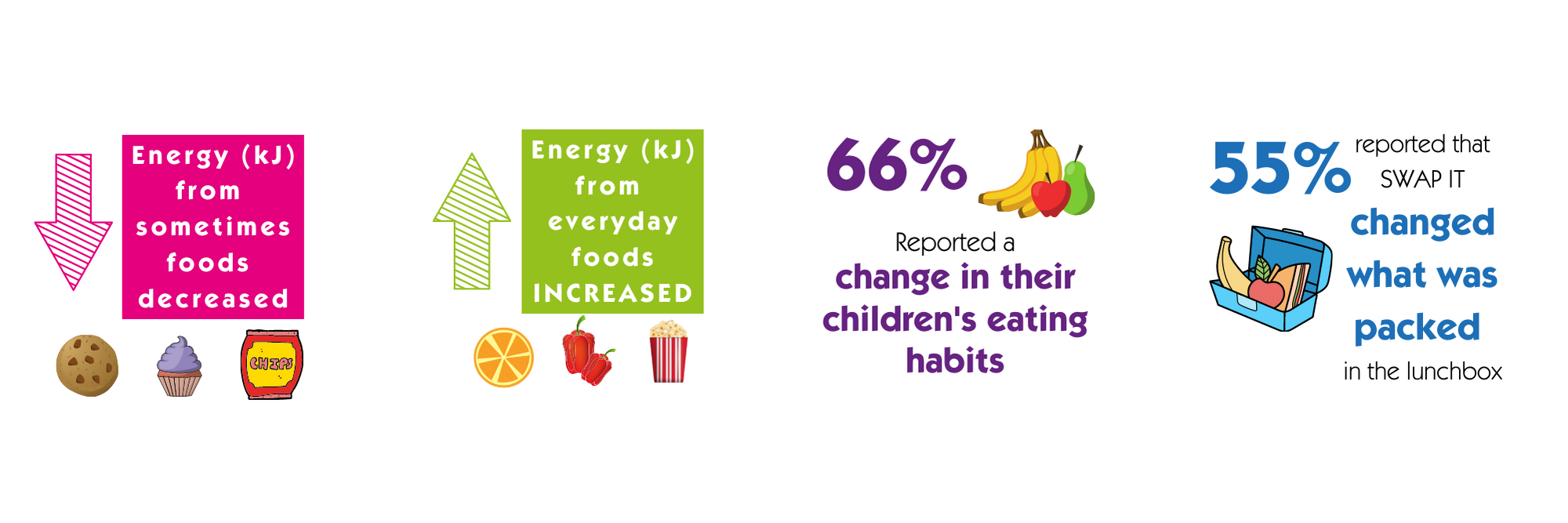 Energy (kJ) from sometimes foods decreased

CHIPS

Energy (kJ) from everyday foods INCREASED

66%

Reported a change in their children's eating habits

55% reported that SWAP IT changed what was packed in the lunchbox